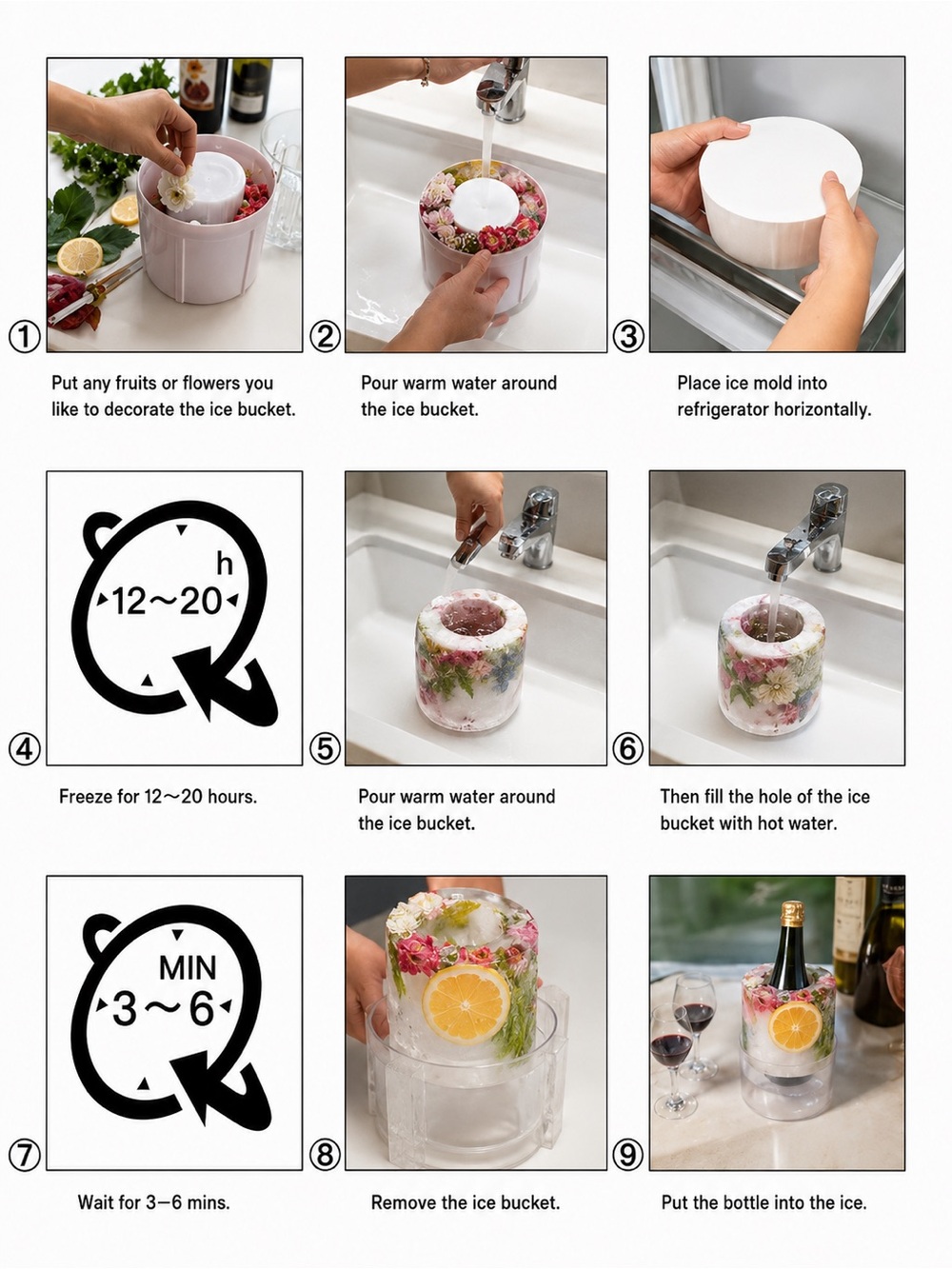 ①
Put any fruits or flowers you like to decorate the ice bucket.

②
Pour warm water around the ice bucket.

③
Place ice mold into refrigerator horizontally.

h
12～20

④
Freeze for 12～20 hours.

⑤
Pour warm water around the ice bucket.

⑥
Then fill the hole of the ice bucket with hot water.

MIN
3～6

⑦
Wait for 3–6 mins.

⑧
Remove the ice bucket.

⑨
Put the bottle into the ice.